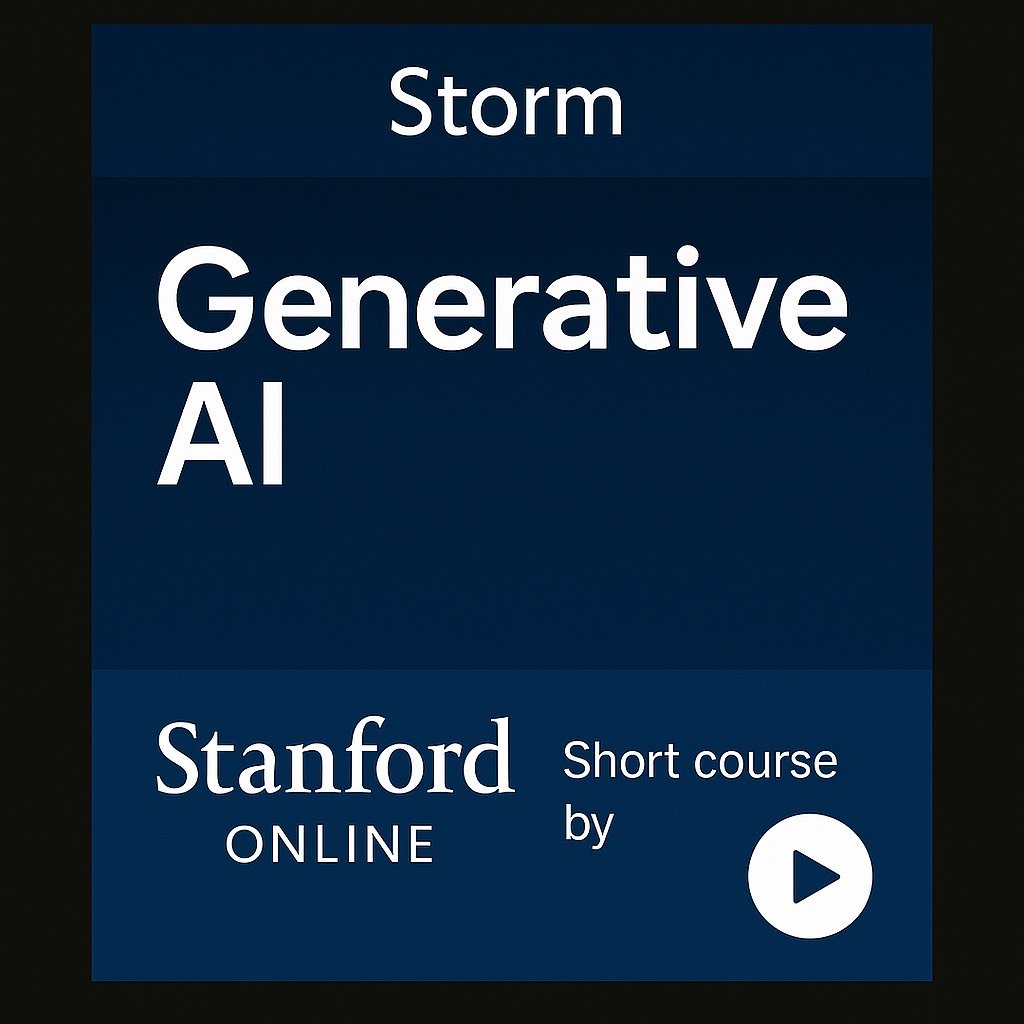 Storm

Generative AI

Stanford
ONLINE

Short course by